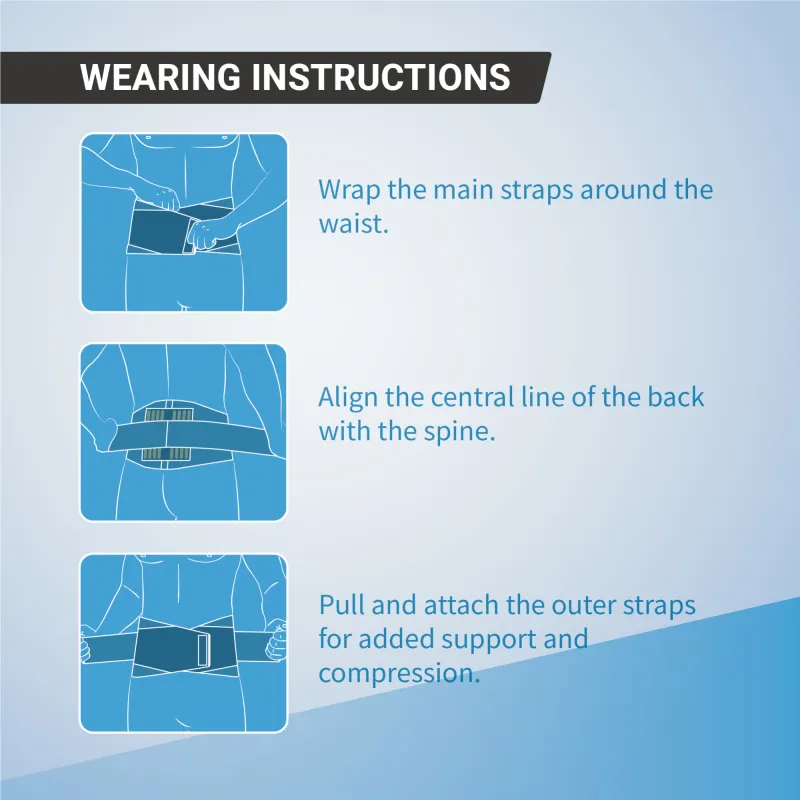 WEARING INSTRUCTIONS

Wrap the main straps around the waist.

Align the central line of the back with the spine.

Pull and attach the outer straps for added support and compression.